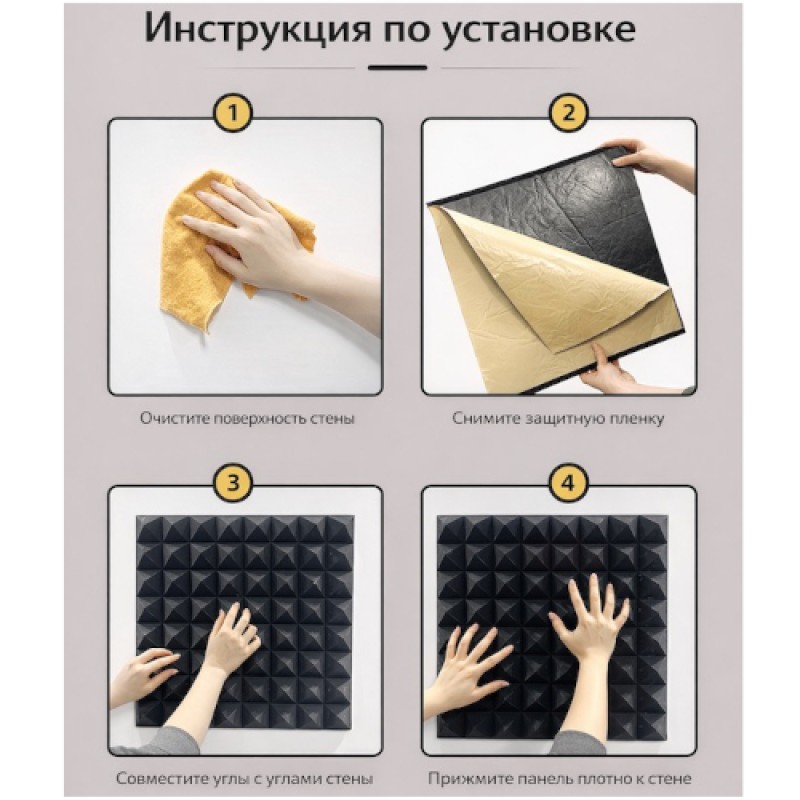 Инструкция по установке

1

Очистите поверхность стены

2

Снимите защитную пленку

3

Совместите углы с углами стены

4

Прижмите панель плотно к стене